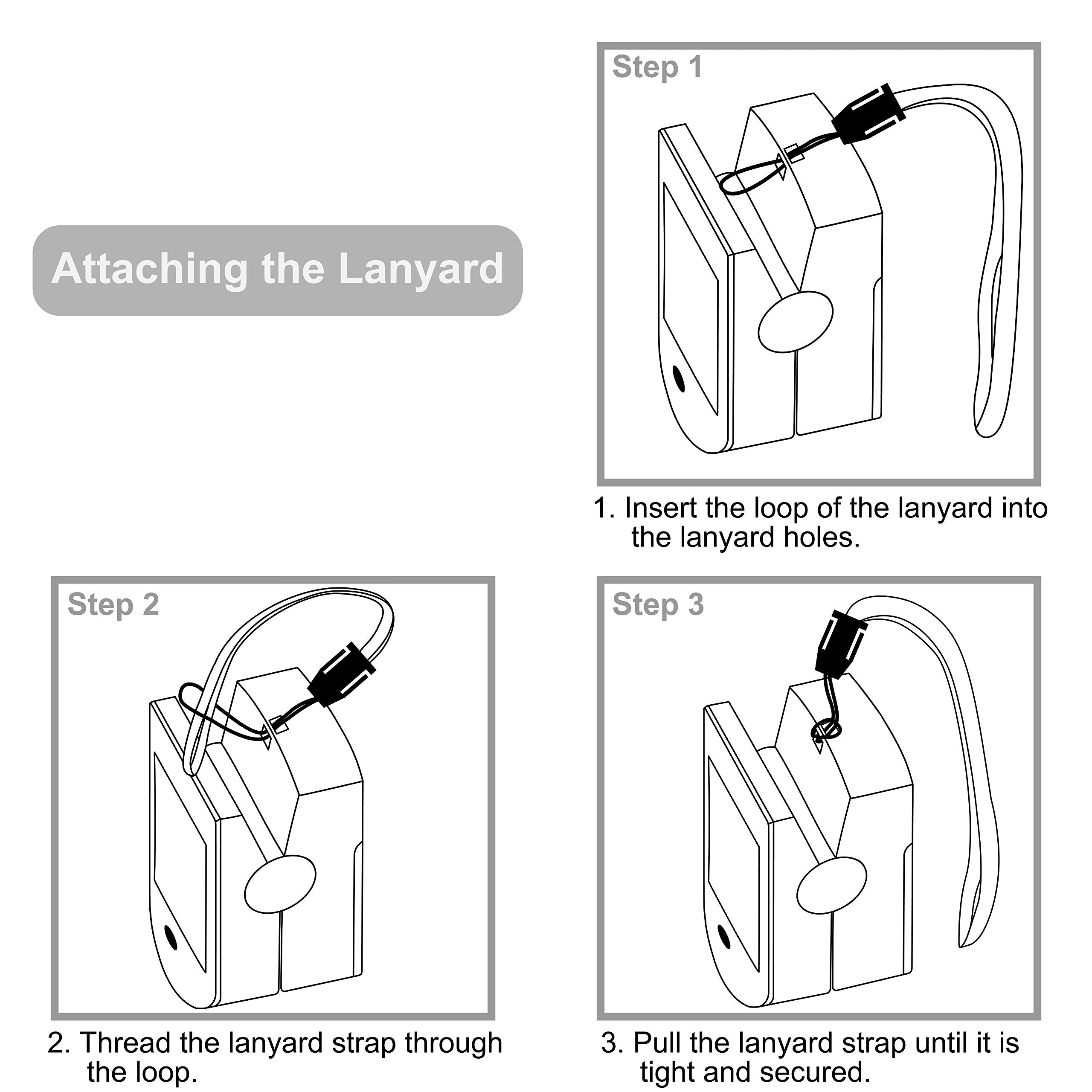 Attaching the Lanyard

Step 1

1. Insert the loop of the lanyard into the lanyard holes.

Step 2

2. Thread the lanyard strap through the loop.

Step 3

3. Pull the lanyard strap until it is tight and secured.