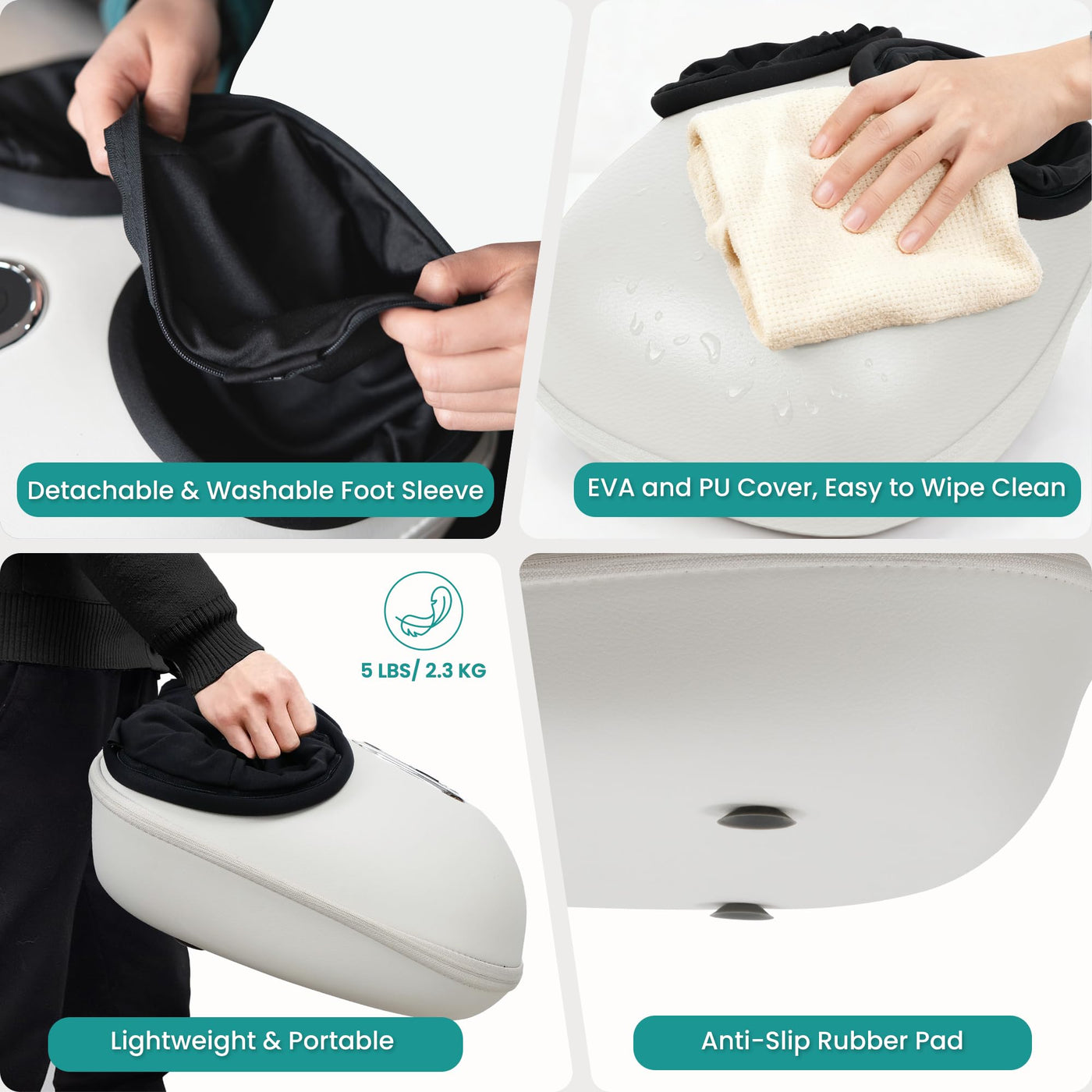 Detachable & Washable Foot Sleeve

EVA and PU Cover, Easy to Wipe Clean

5 LBS/ 2.3 KG

Lightweight & Portable

Anti-Slip Rubber Pad